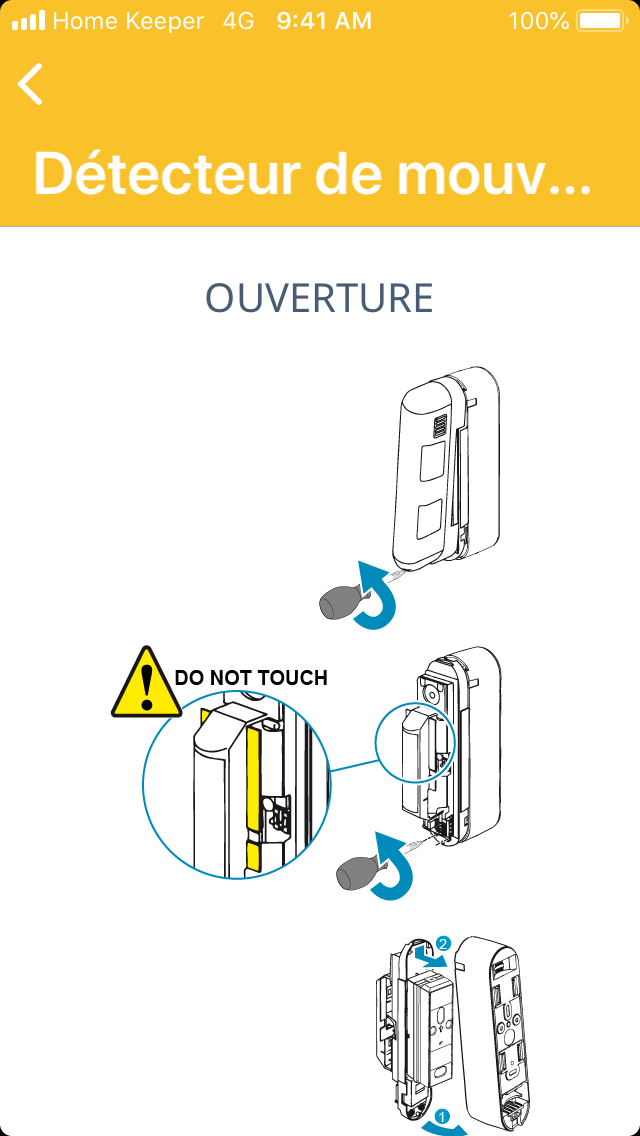 Home Keeper 4G 9:41 AM 100%

Détecteur de mouv...

OUVERTURE

DO NOT TOUCH

2

1